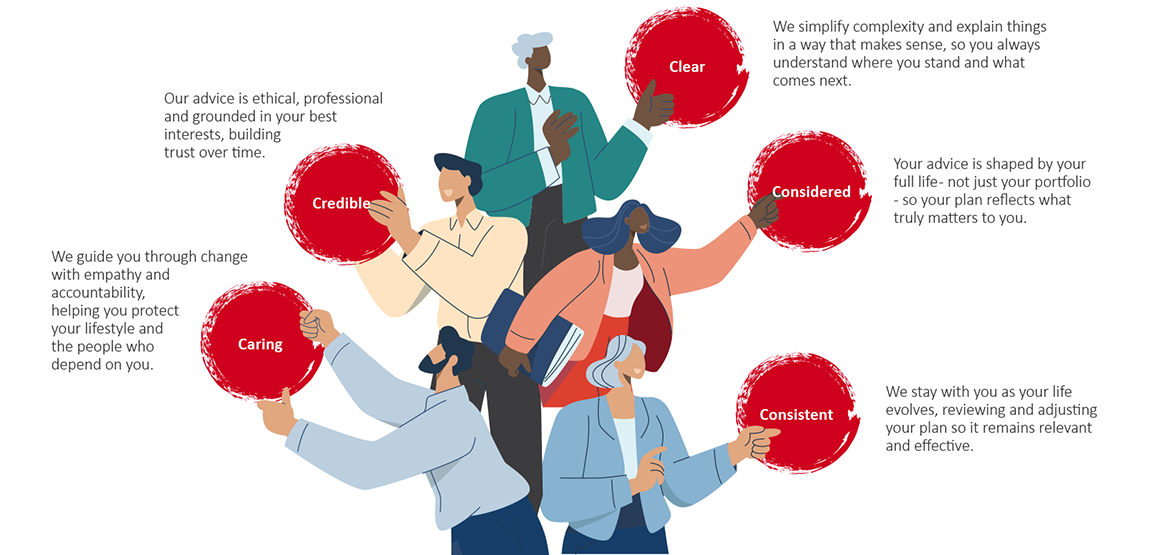 Clear

We simplify complexity and explain things in a way that makes sense, so you always understand where you stand and what comes next.

Our advice is ethical, professional and grounded in your best interests, building trust over time.

Credible

Considered

Your advice is shaped by your full life- not just your portfolio - so your plan reflects what truly matters to you.

We guide you through change with empathy and accountability, helping you protect your lifestyle and the people who depend on you.

Caring

Consistent

We stay with you as your life evolves, reviewing and adjusting your plan so it remains relevant and effective.